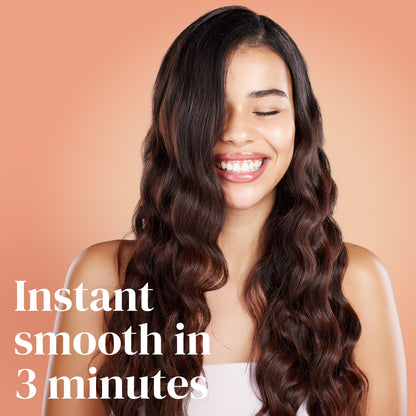 Instant smooth in 3 minutes