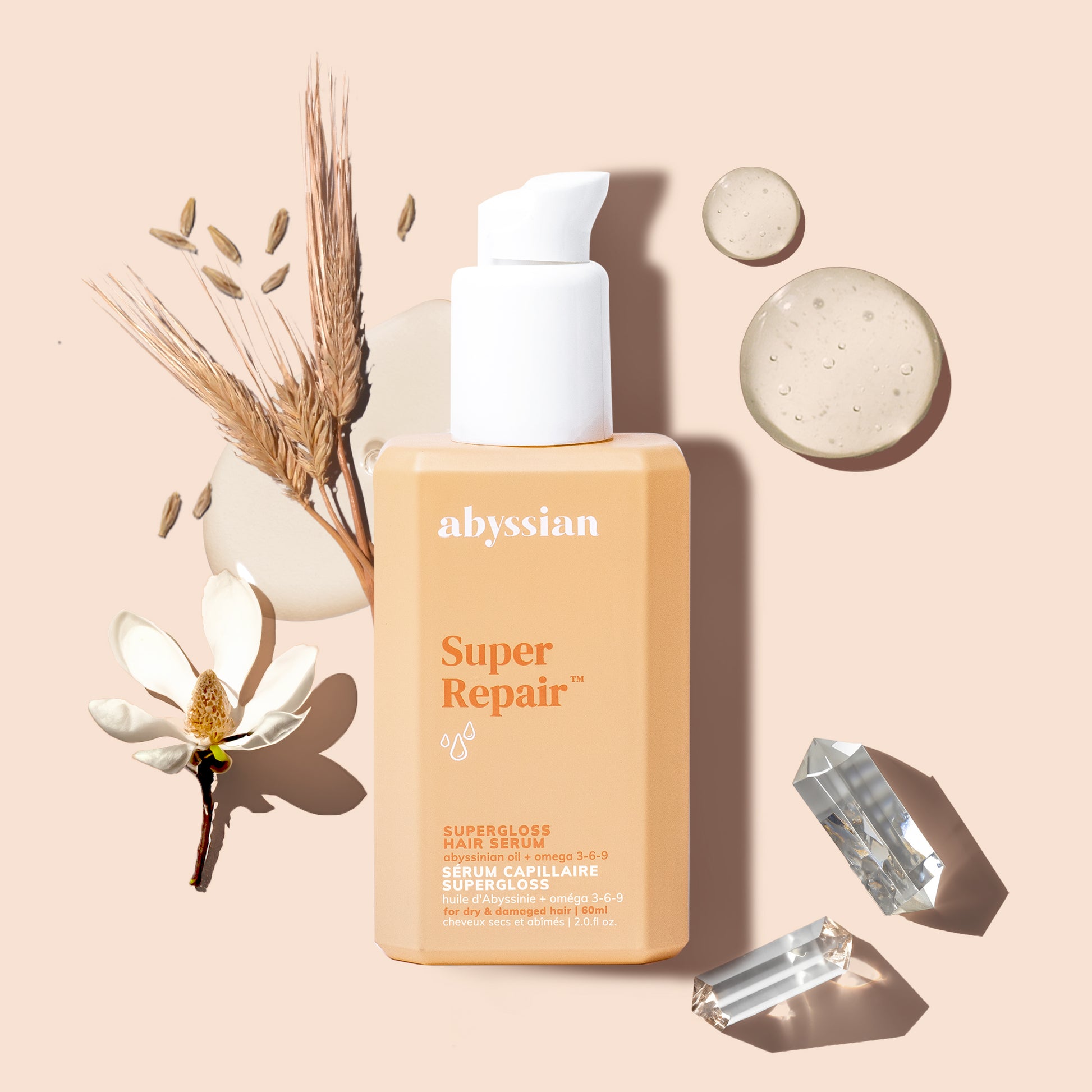 abyssian

Super Repair™

SUPERGLOSS HAIR SERUM
abyssinian oil + omega 3-6-9
SÉRUM CAPILLAIRE SUPERGLOSS
huile d'Abyssinie + oméga 3-6-9
for dry & damaged hair | 60ml
cheveux secs et abîmés | 2.0.fl oz.