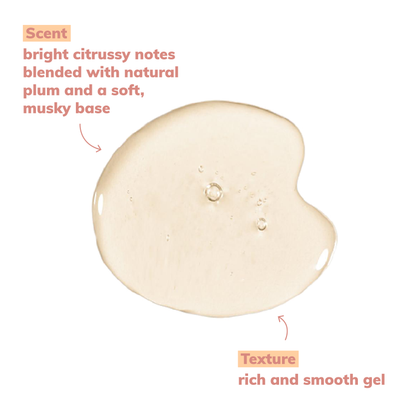 Scent
bright citrussy notes blended with natural plum and a soft, musky base

Texture
rich and smooth gel