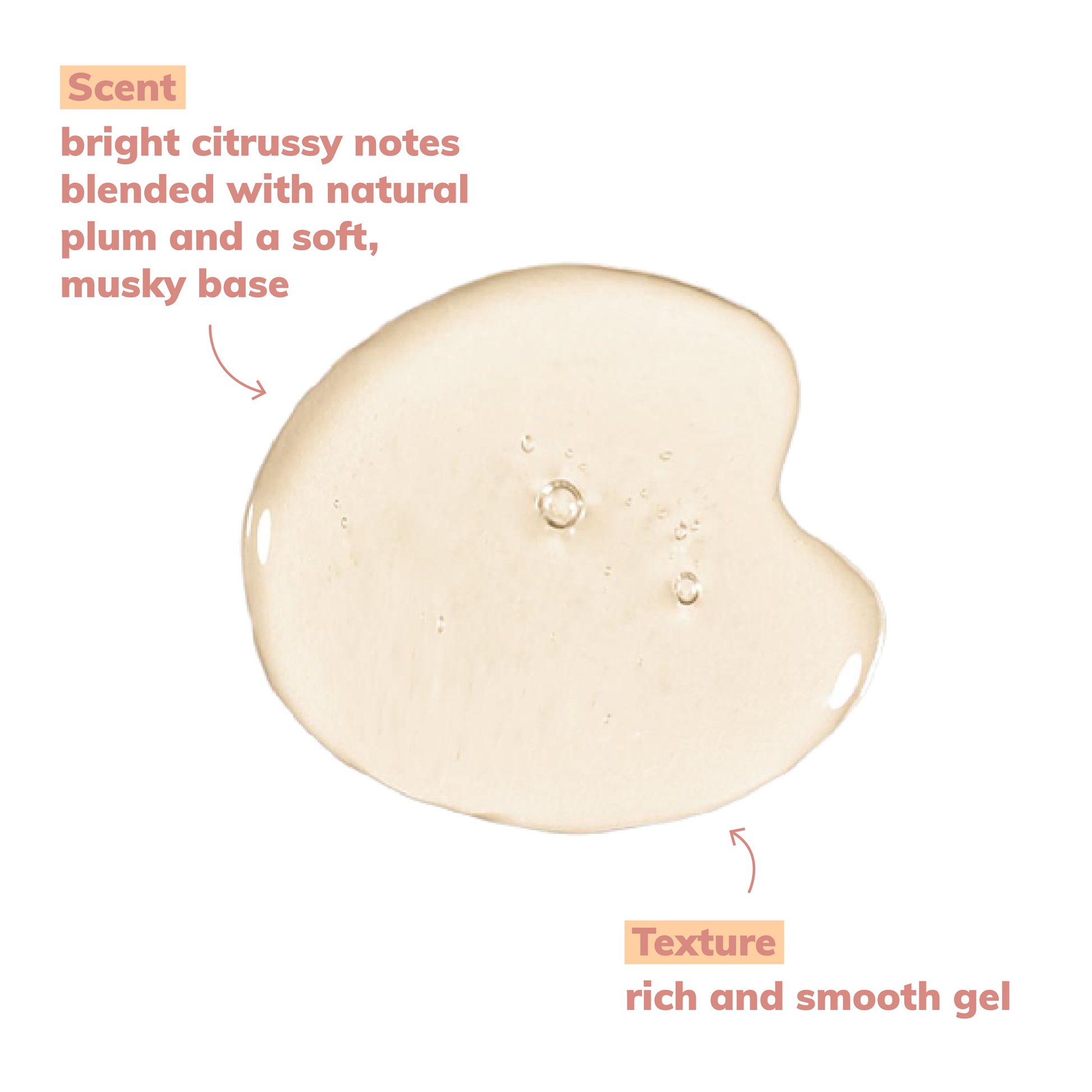 Scent

bright citrussy notes blended with natural plum and a soft, musky base

Texture

rich and smooth gel