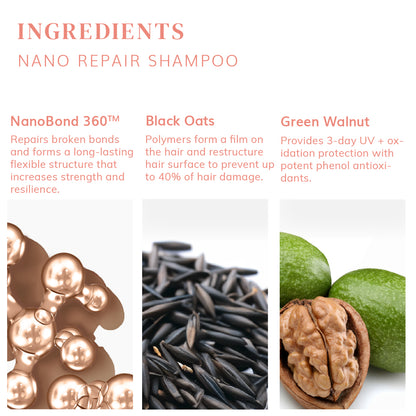 INGREDIENTS
NANO REPAIR SHAMPOO

NanoBond 360™
Repairs broken bonds and forms a long-lasting flexible structure that increases strength and resilience.

Black Oats
Polymers form a film on the hair and restructure hair surface to prevent up to 40% of hair damage.

Green Walnut
Provides 3-day UV + oxidation protection with potent phenol antioxidants.