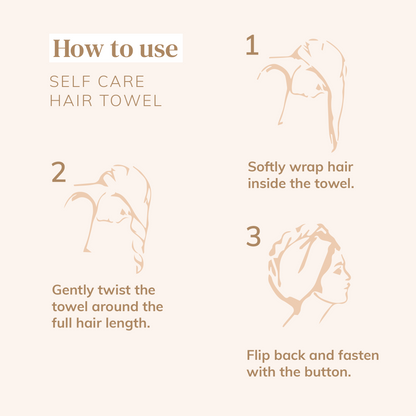 How to use

SELF CARE
HAIR TOWEL

1

Softly wrap hair inside the towel.

2

Gently twist the towel around the full hair length.

3

Flip back and fasten with the button.