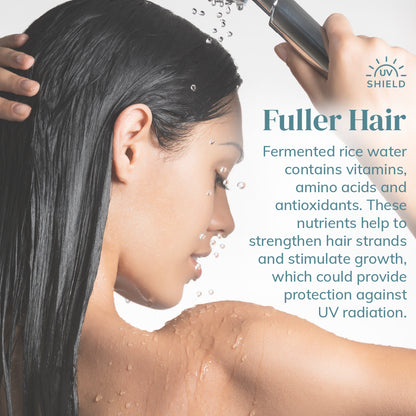 UV
SHIELD

Fuller Hair

Fermented rice water contains vitamins, amino acids and antioxidants. These nutrients help to strengthen hair strands and stimulate growth, which could provide protection against UV radiation.