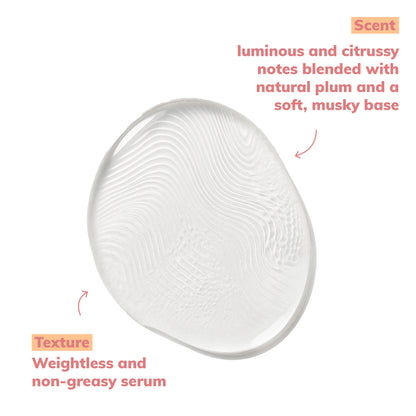 Scent
luminous and citrussy notes blended with natural plum and a soft, musky base

Texture
Weightless and non-greasy serum