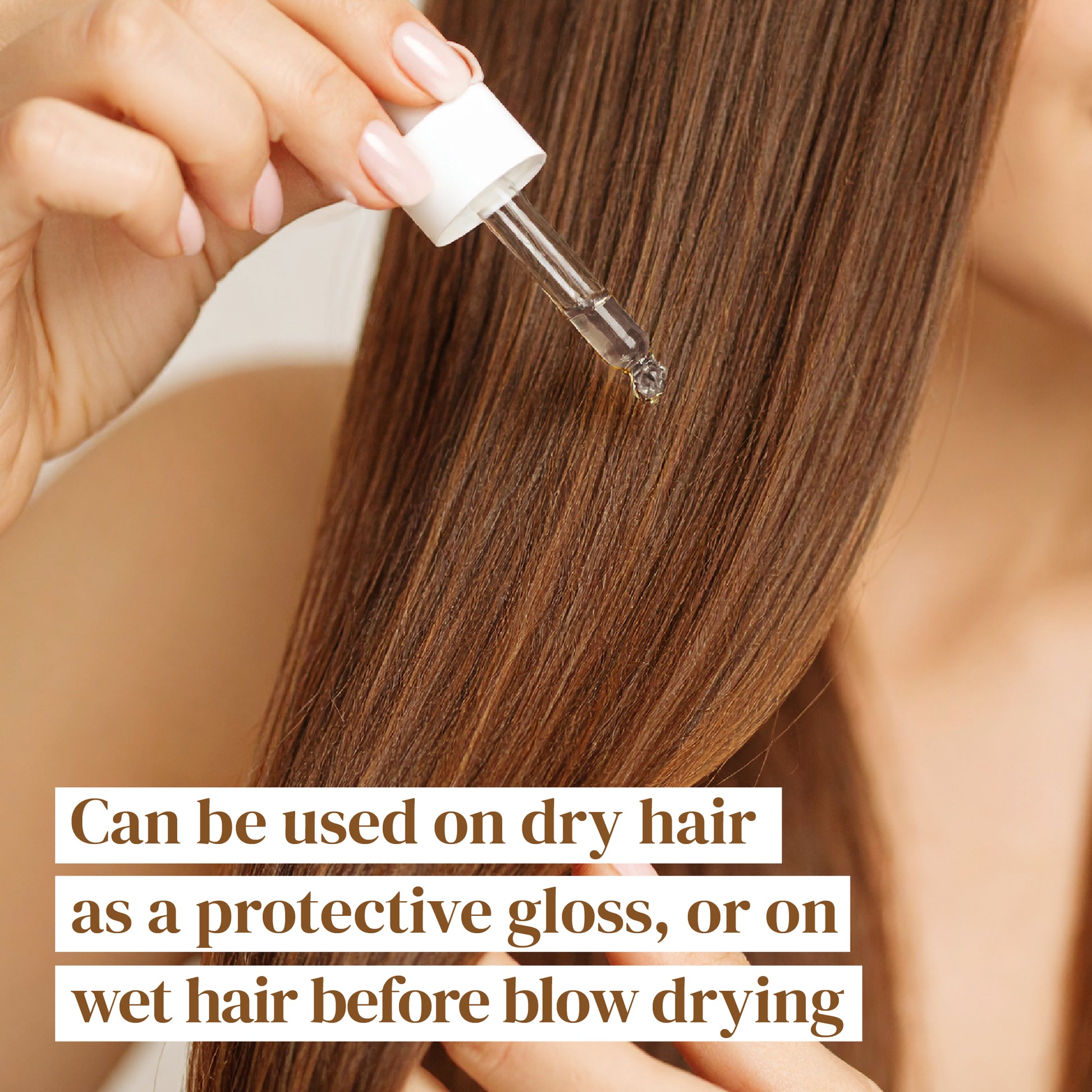 Can be used on dry hair as a protective gloss, or on wet hair before blow drying