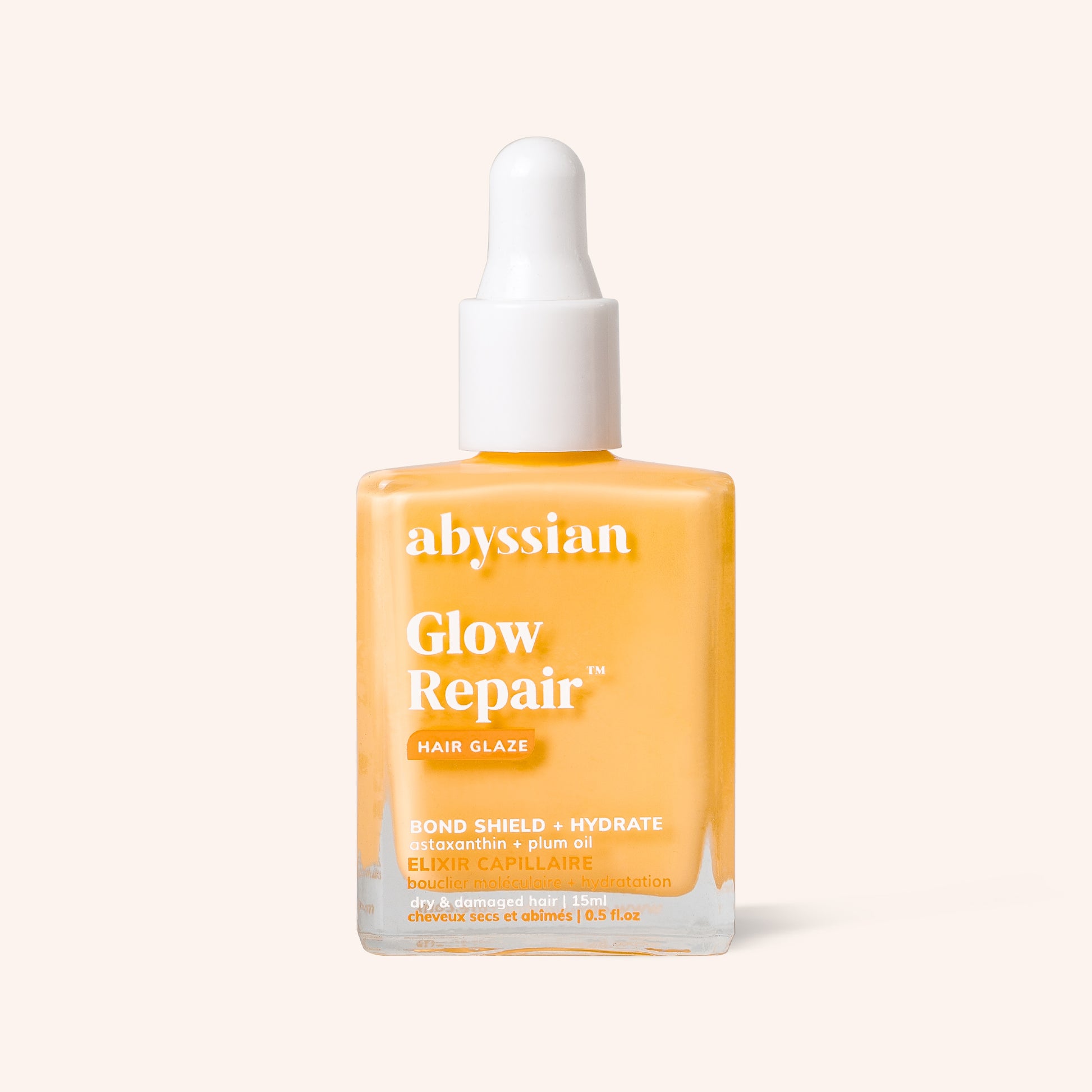 abyssian

Glow Repair™

HAIR GLAZE

BOND SHIELD + HYDRATE
astaxanthin + plum oil
ELIXIR CAPILLAIRE
bouclier moléculaire + hydratation
dry & damaged hair | 15ml
cheveux secs et abîmés | 0.5 fl.oz