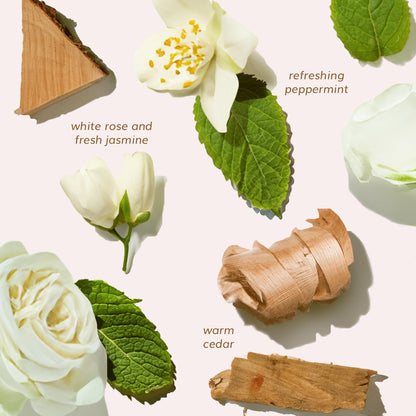 refreshing peppermint

white rose and fresh jasmine

warm cedar