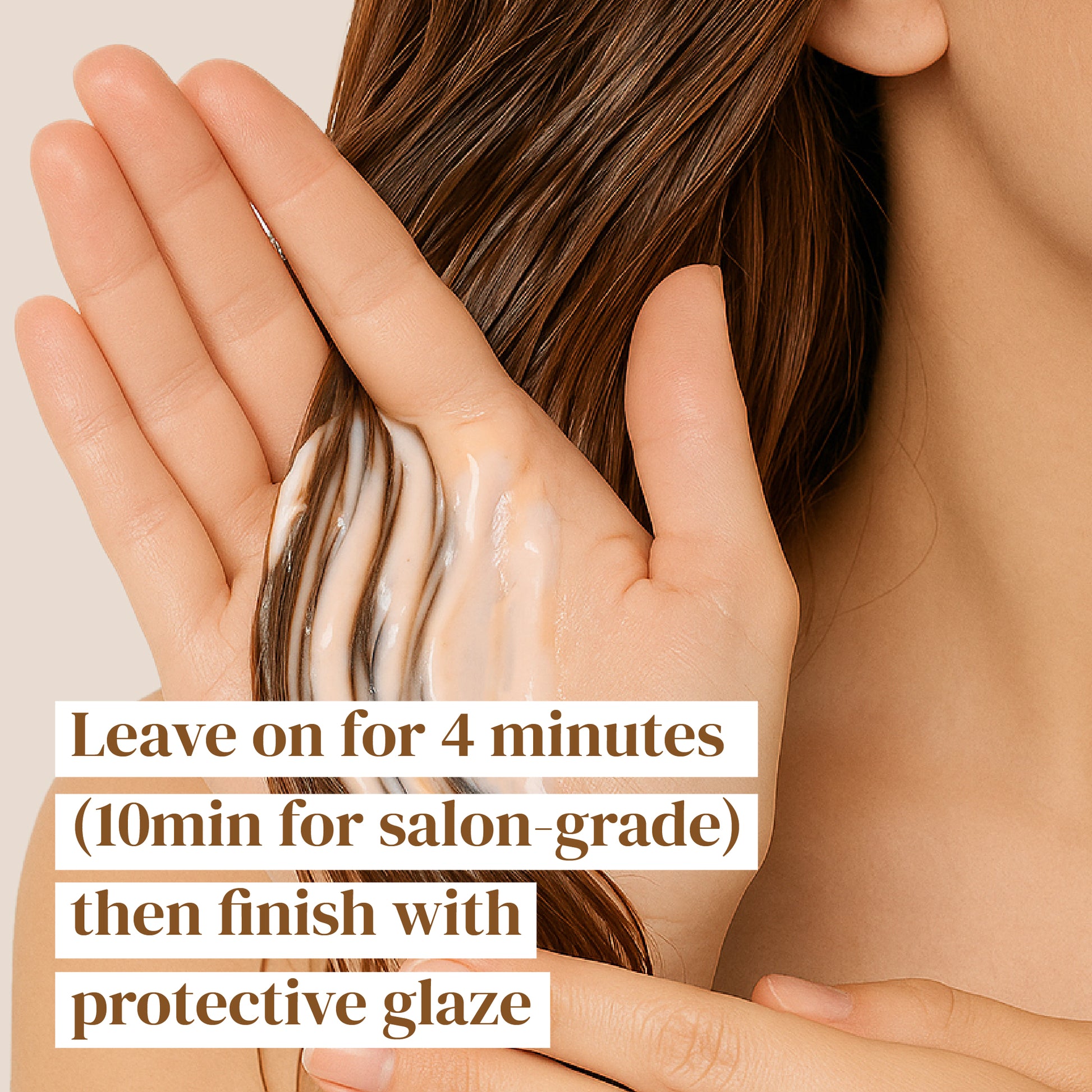 Leave on for 4 minutes (10min for salon-grade) then finish with protective glaze