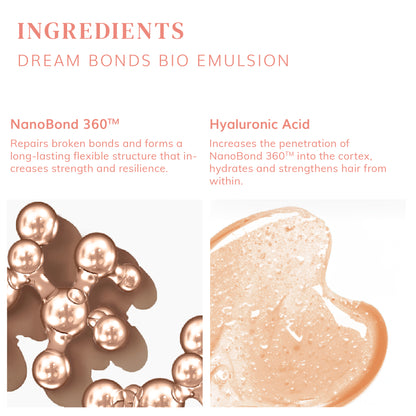 INGREDIENTS

DREAM BONDS BIO EMULSION

NanoBond 360™

Repairs broken bonds and forms a long-lasting flexible structure that increases strength and resilience.

Hyaluronic Acid

Increases the penetration of NanoBond 360™ into the cortex, hydrates and strengthens hair from within.