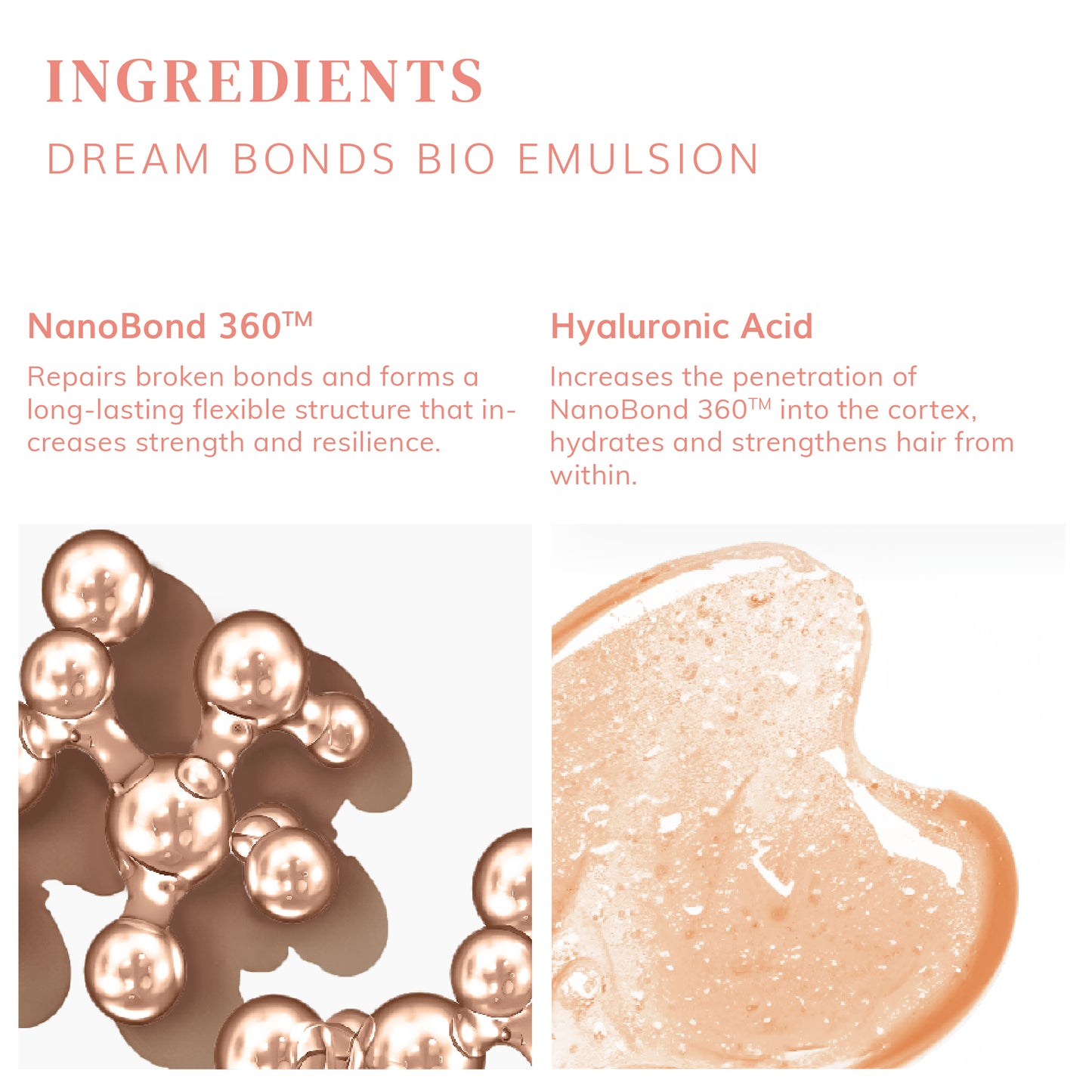 INGREDIENTS
DREAM BONDS BIO EMULSION

NanoBond 360™
Repairs broken bonds and forms a long-lasting flexible structure that increases strength and resilience.

Hyaluronic Acid
Increases the penetration of NanoBond 360™ into the cortex, hydrates and strengthens hair from within.