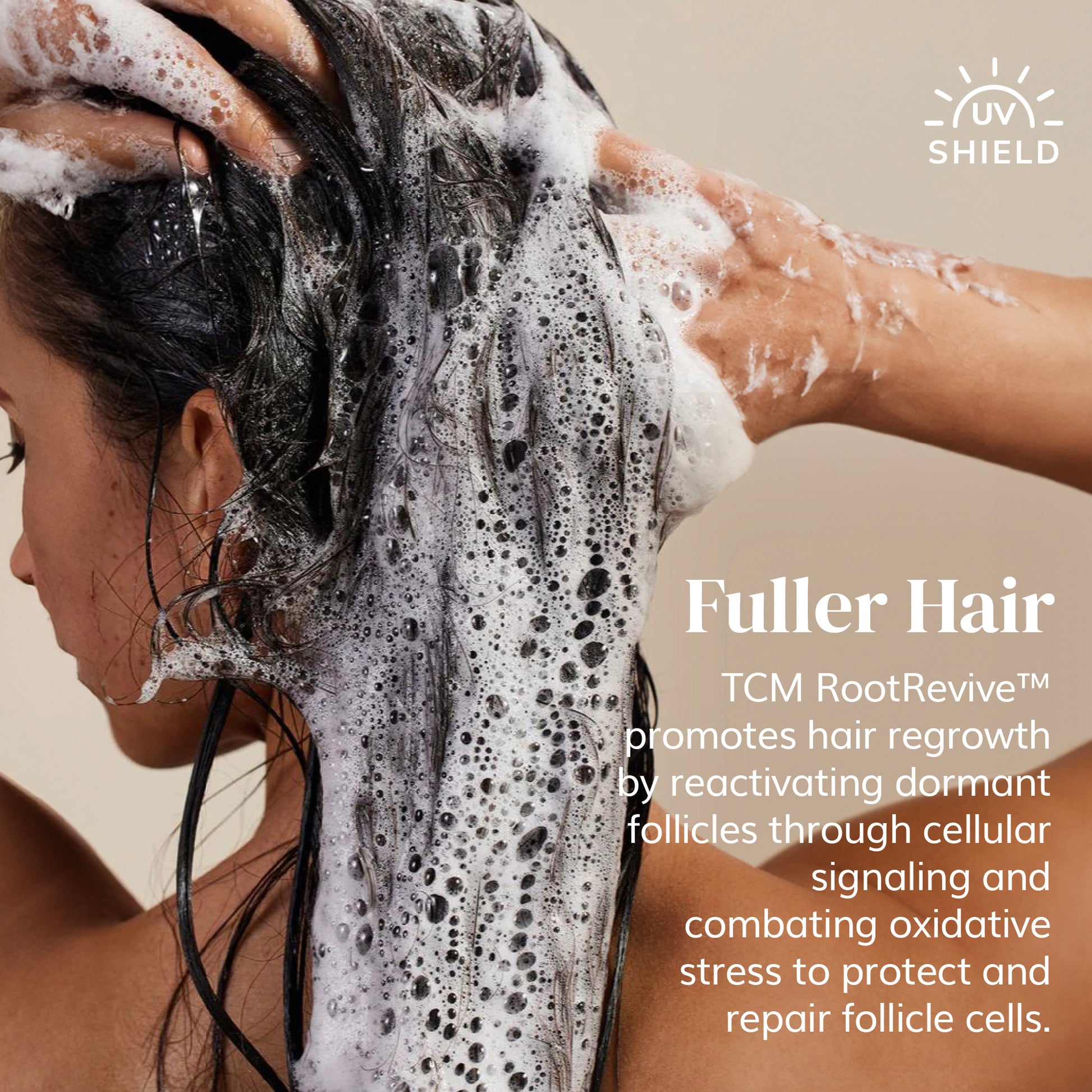 UV
SHIELD

Fuller Hair

TCM RootRevive™ promotes hair regrowth by reactivating dormant follicles through cellular signaling and combating oxidative stress to protect and repair follicle cells.