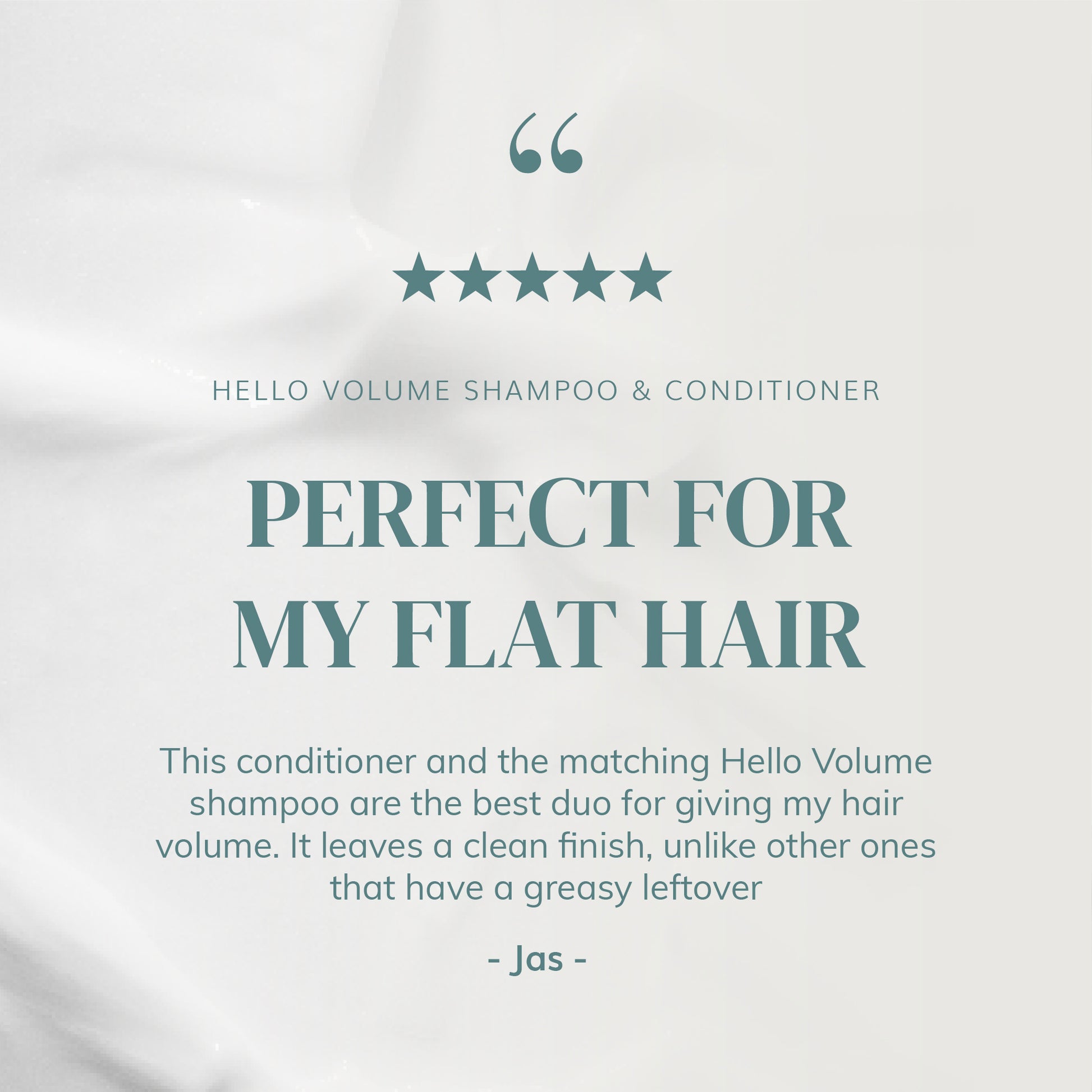 “

★★★★★

HELLO VOLUME SHAMPOO & CONDITIONER

PERFECT FOR MY FLAT HAIR

This conditioner and the matching Hello Volume shampoo are the best duo for giving my hair volume. It leaves a clean finish, unlike other ones that have a greasy leftover

- Jas -