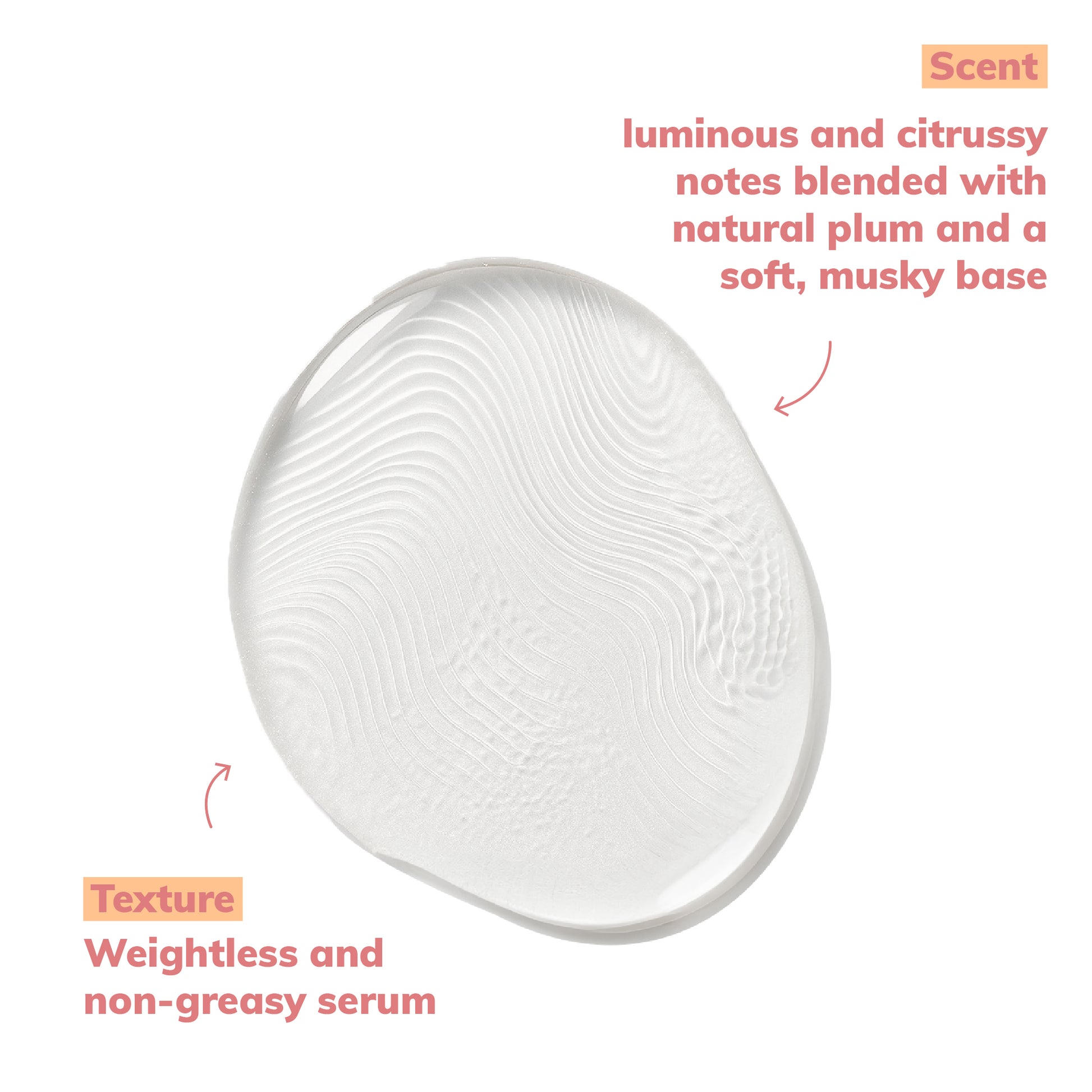 Scent

luminous and citrussy notes blended with natural plum and a soft, musky base

Texture

Weightless and non-greasy serum