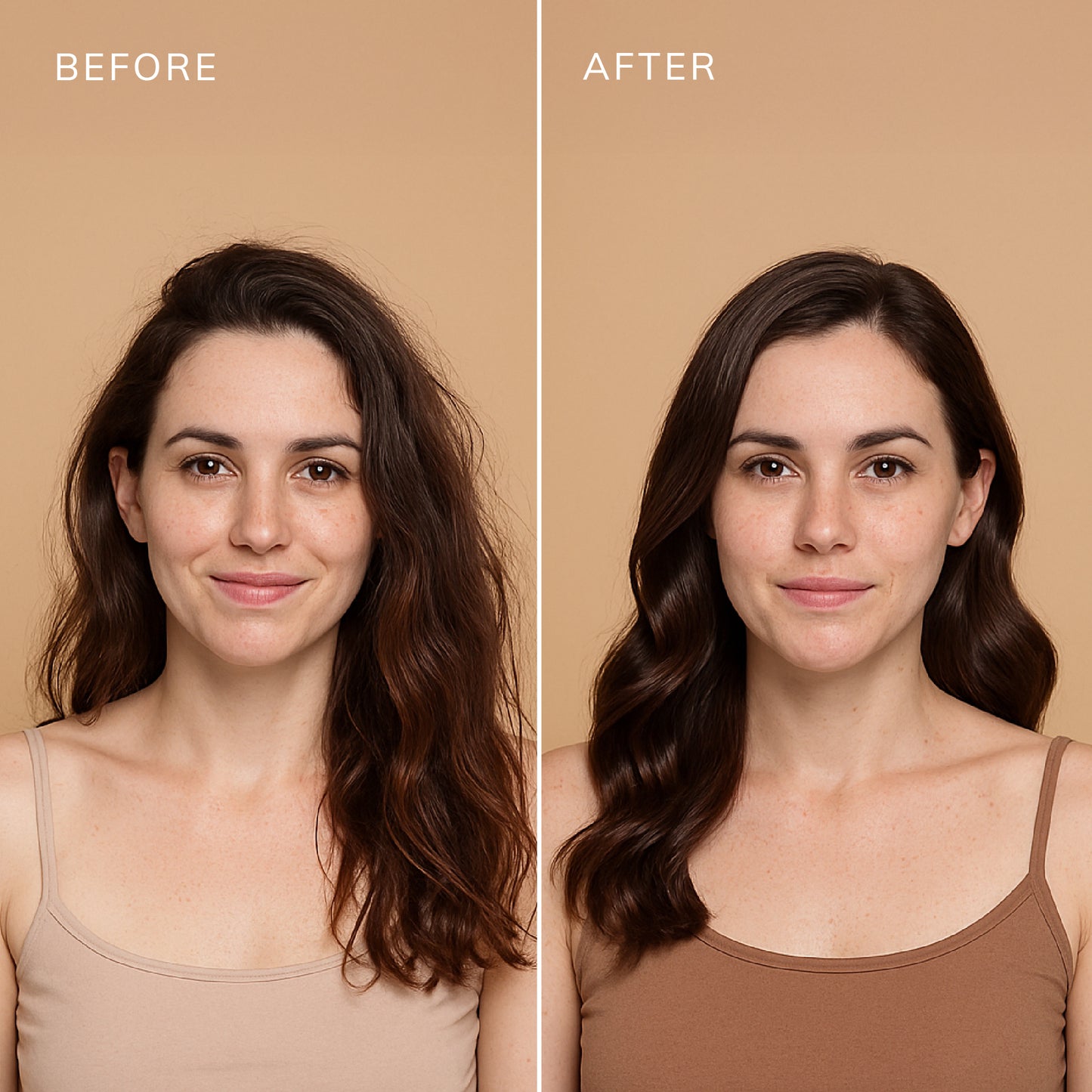 BEFORE

AFTER