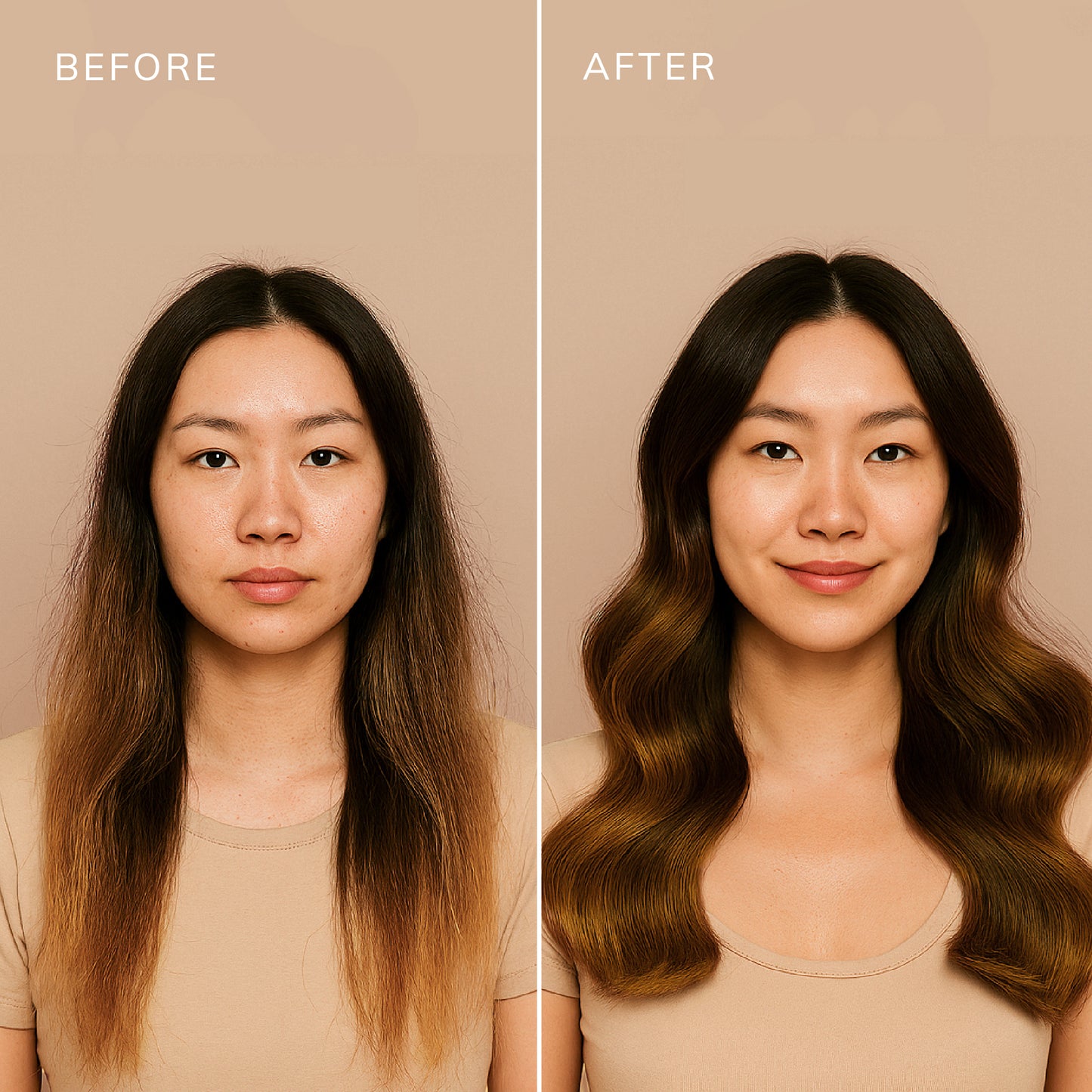 BEFORE

AFTER