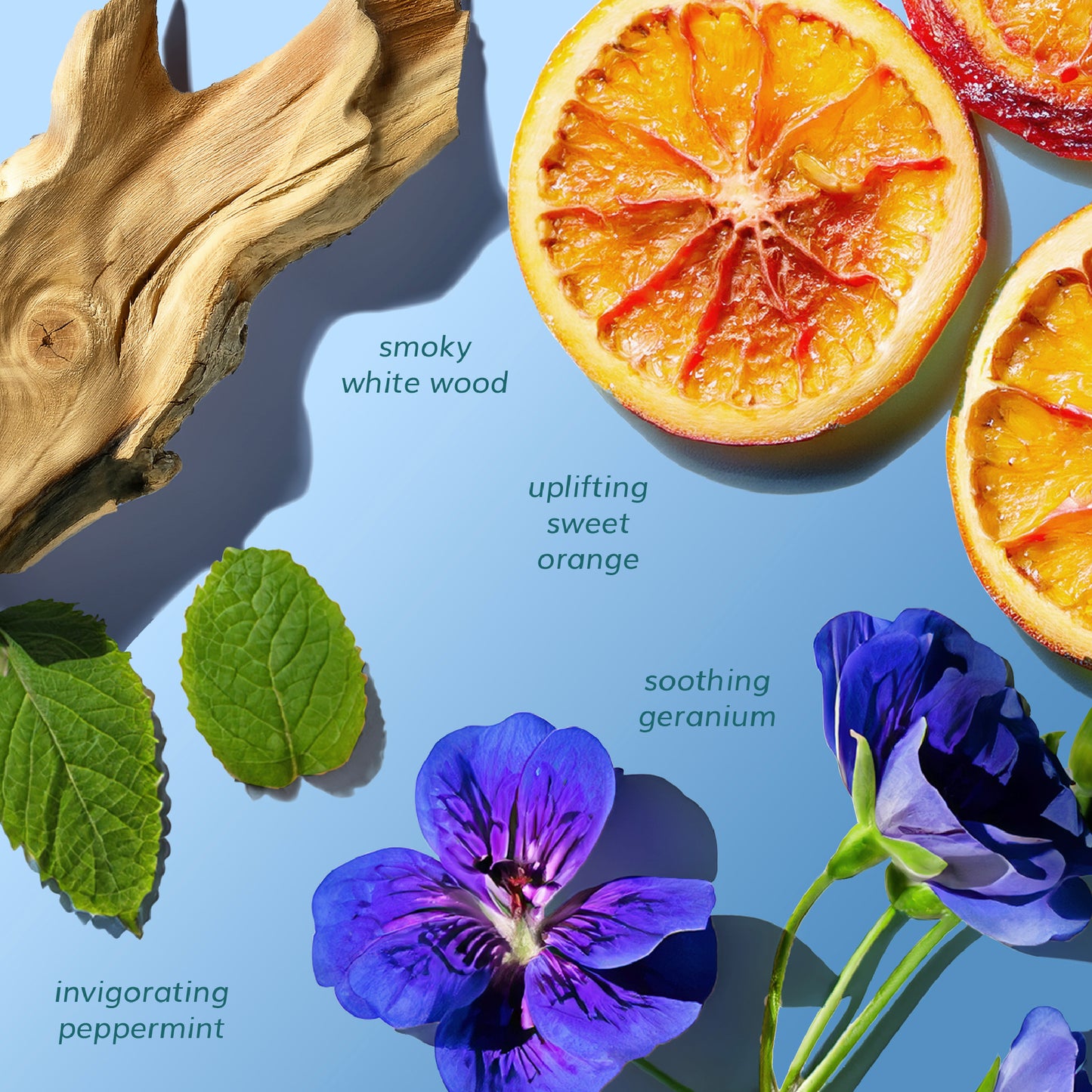 smoky
white wood

uplifting
sweet
orange

soothing
geranium

invigorating
peppermint