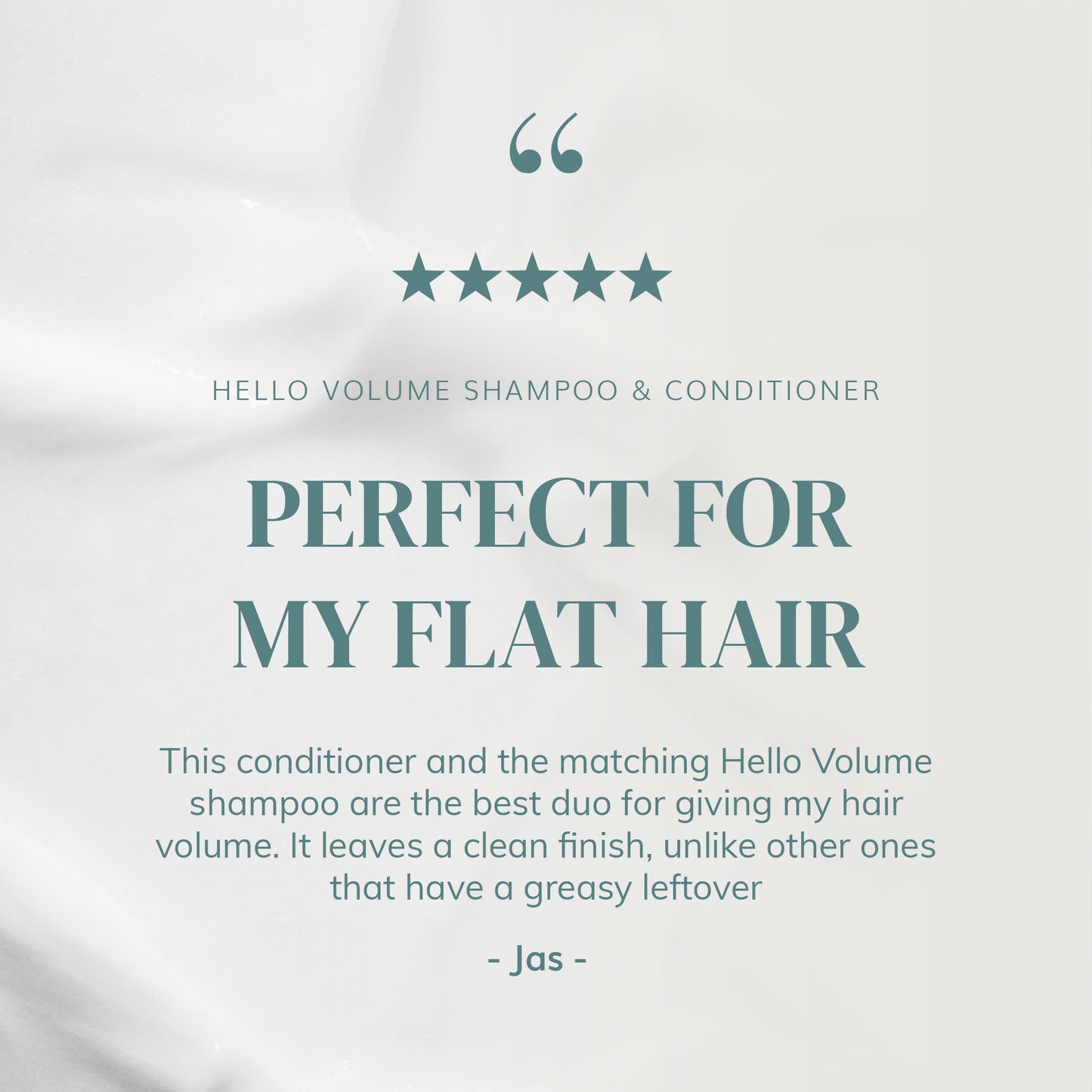 “

★★★★★

HELLO VOLUME SHAMPOO & CONDITIONER

PERFECT FOR MY FLAT HAIR

This conditioner and the matching Hello Volume shampoo are the best duo for giving my hair volume. It leaves a clean finish, unlike other ones that have a greasy leftover

- Jas -